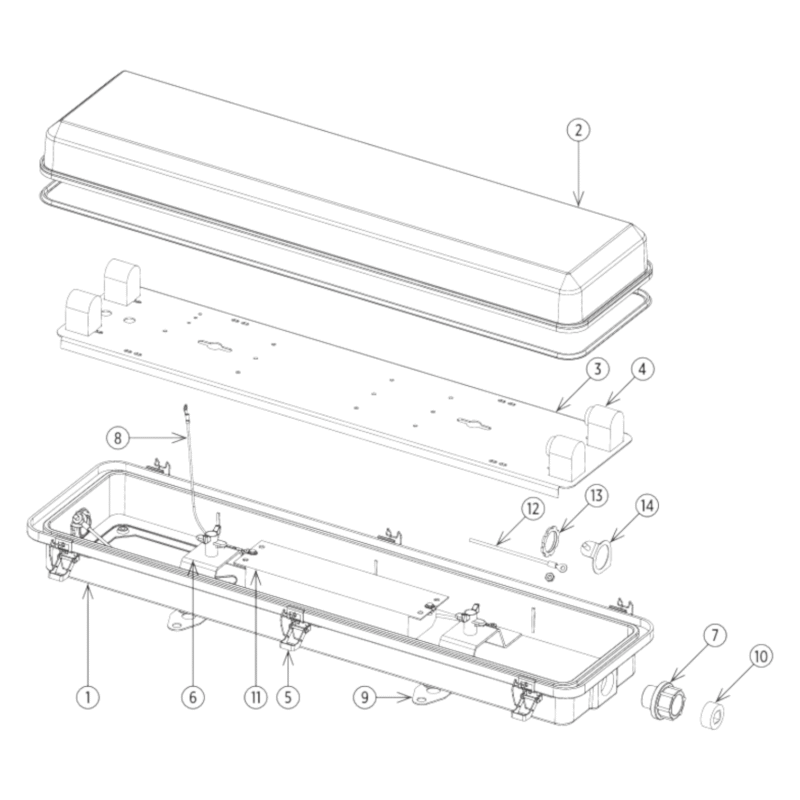 2
3
4
8
12
13
14
1
6
11
5
9
7
10